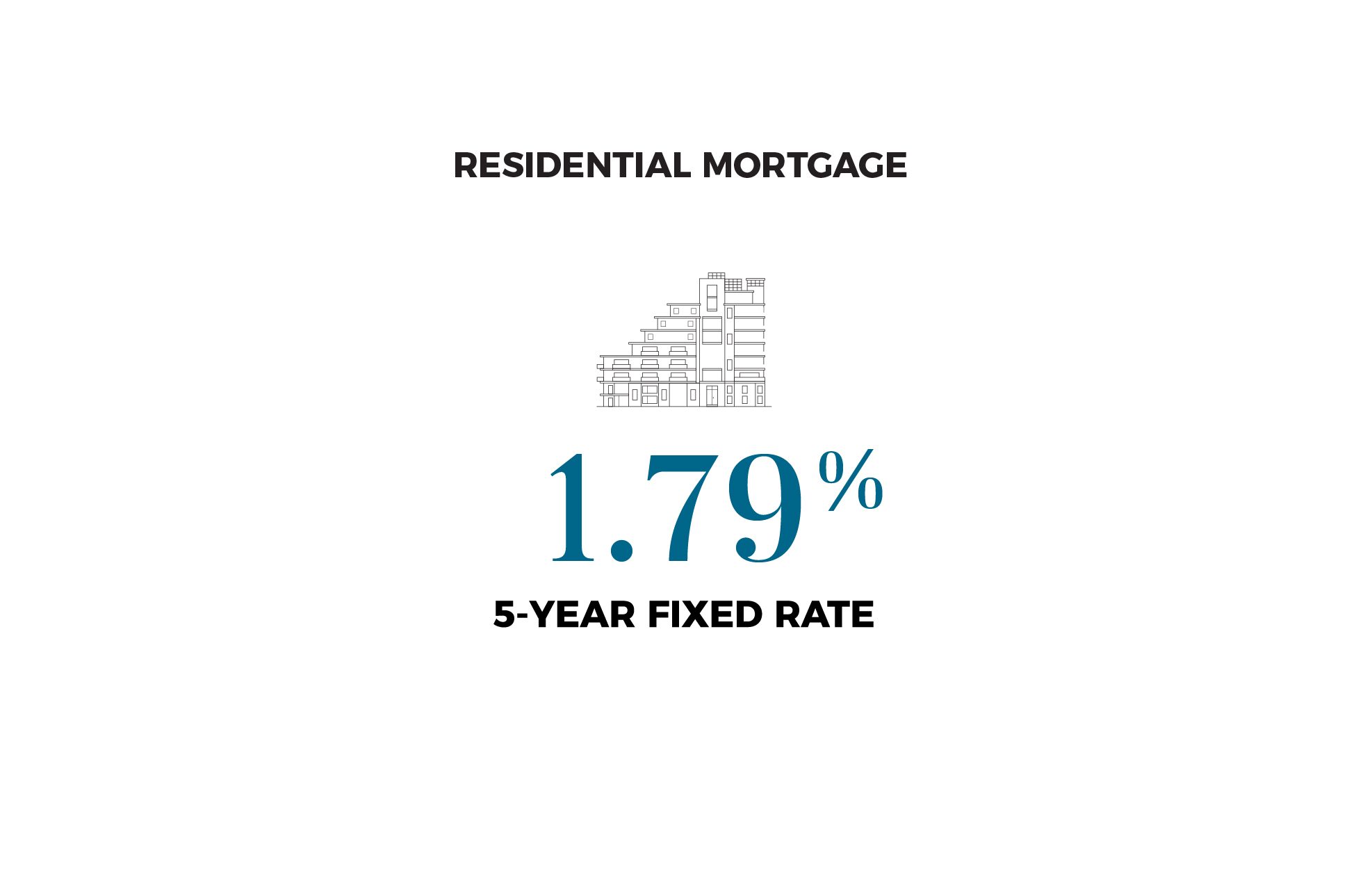 RESIDENTIAL MORTGAGE

1.79%

5-YEAR FIXED RATE