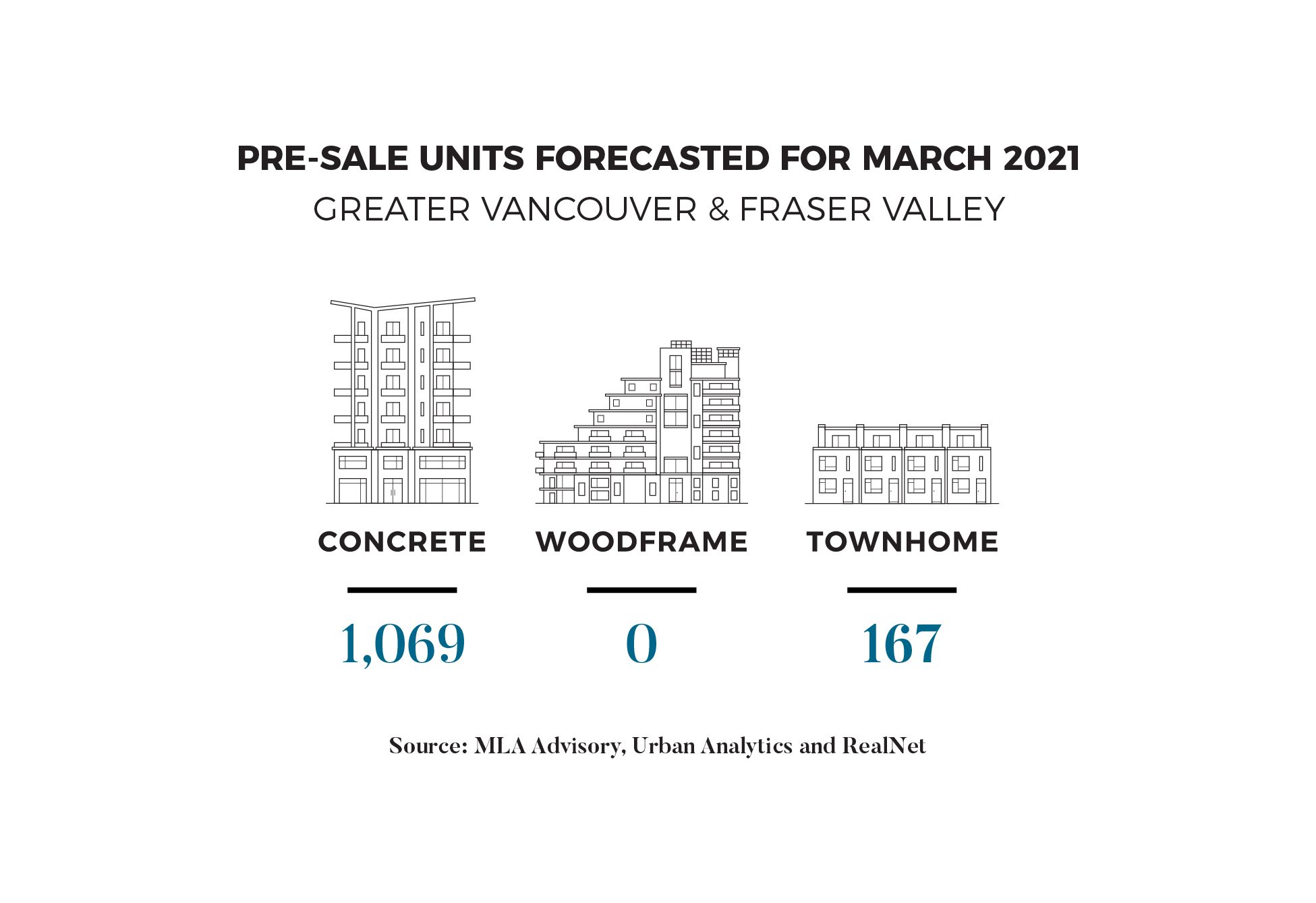 PRE-SALE UNITS FORECASTED FOR MARCH 2021
GREATER VANCOUVER & FRASER VALLEY

CONCRETE
1,069

WOODFRAME
0

TOWNHOME
167

Source: MLA Advisory, Urban Analytics and RealNet