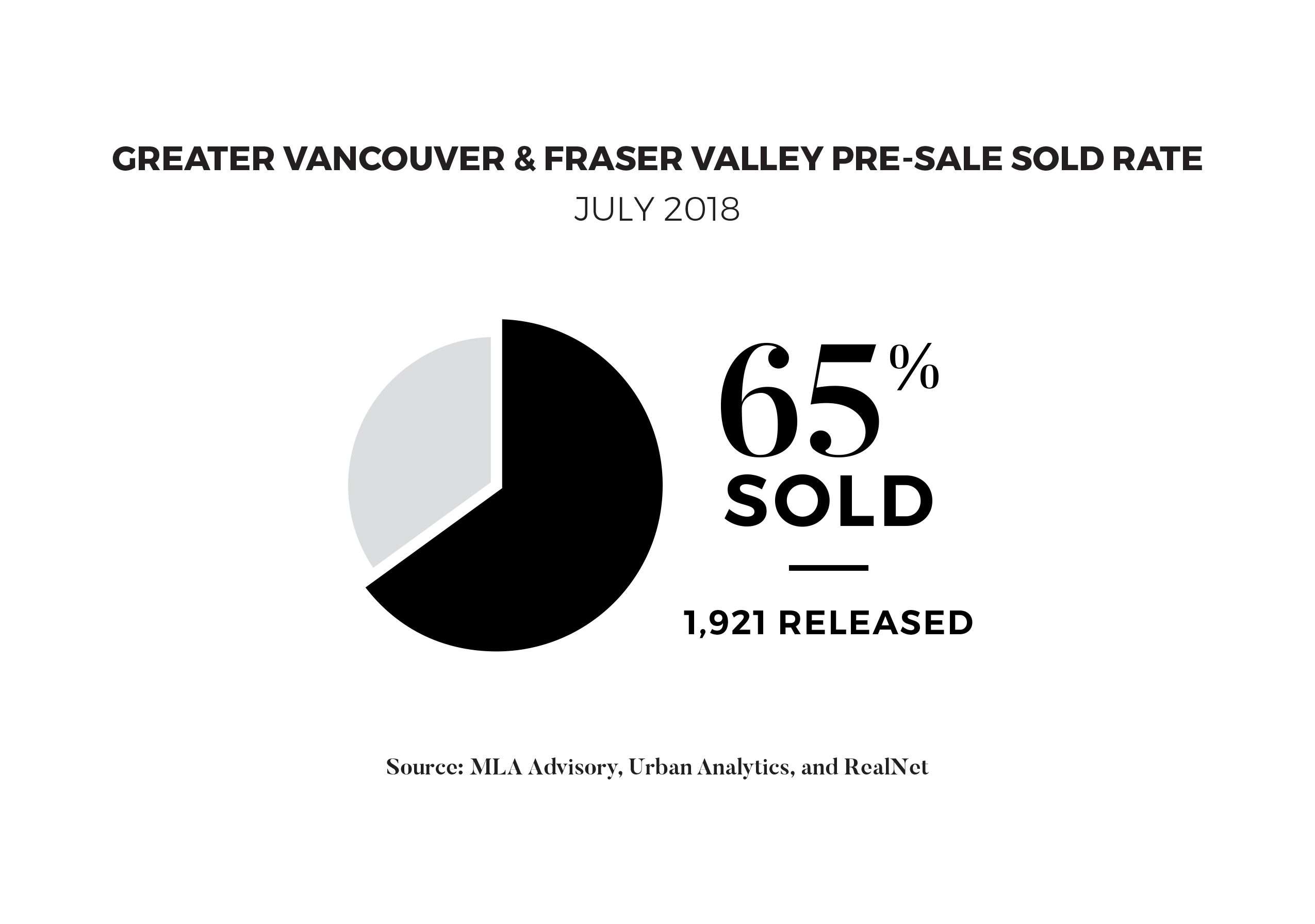 GREATER VANCOUVER & FRASER VALLEY PRE-SALE SOLD RATE

JULY 2018

65%
SOLD

1,921 RELEASED

Source: MLA Advisory, Urban Analytics, and RealNet