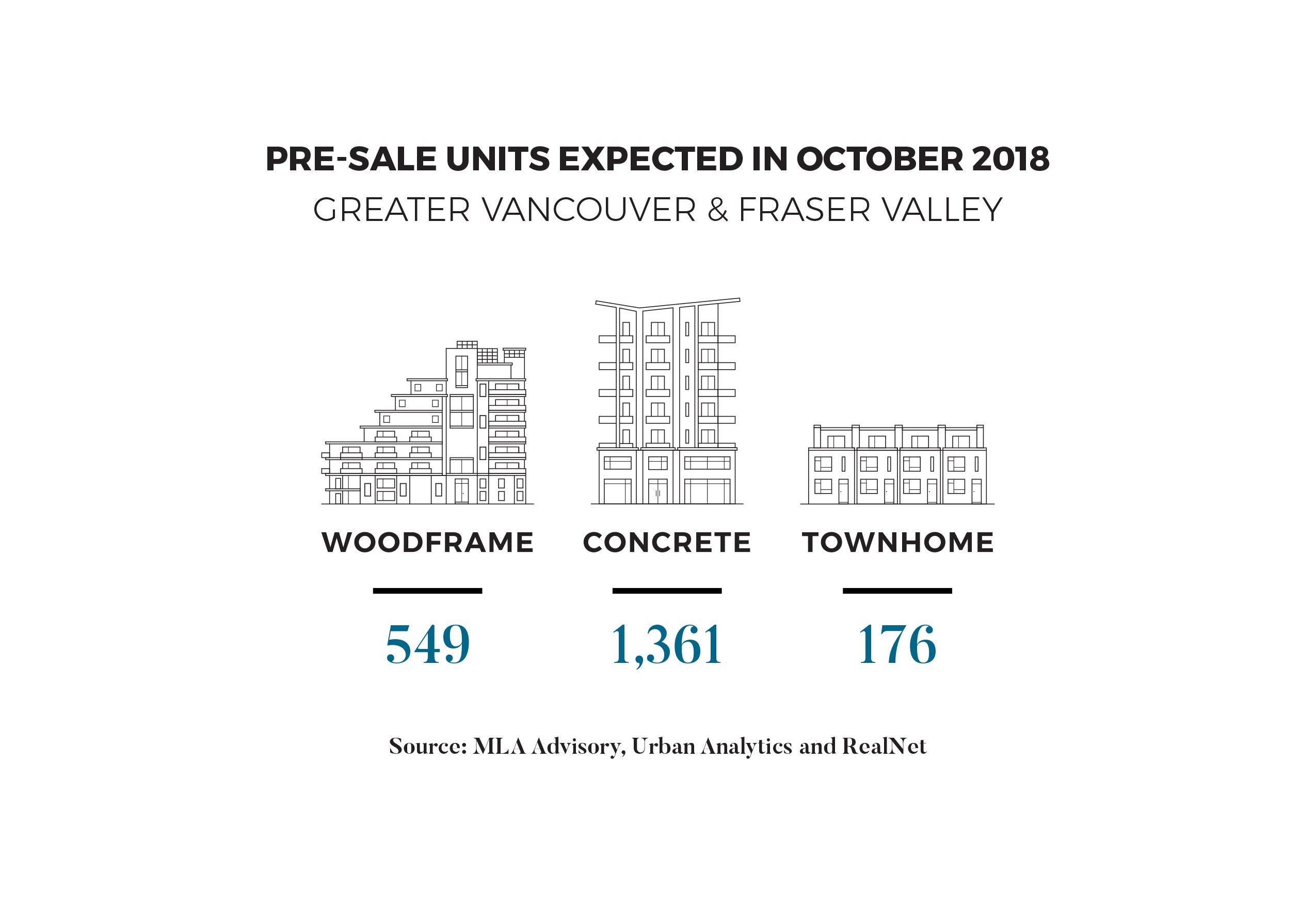 PRE-SALE UNITS EXPECTED IN OCTOBER 2018
GREATER VANCOUVER & FRASER VALLEY

WOODFRAME
549

CONCRETE
1,361

TOWNHOME
176

Source: MLA Advisory, Urban Analytics and RealNet