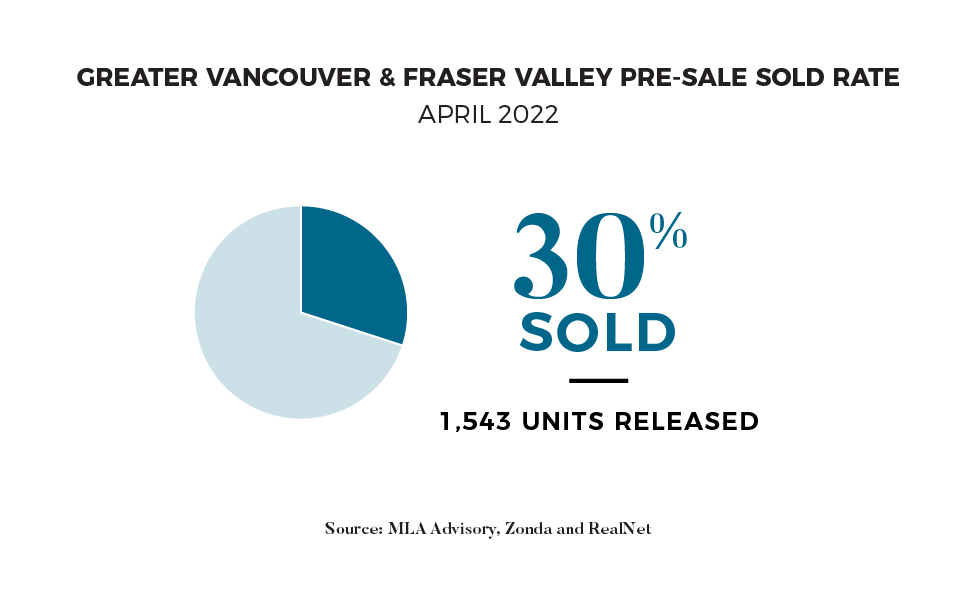 GREATER VANCOUVER & FRASER VALLEY PRE-SALE SOLD RATE
APRIL 2022

30%
SOLD

1,543 UNITS RELEASED

Source: MLA Advisory, Zonda and RealNet