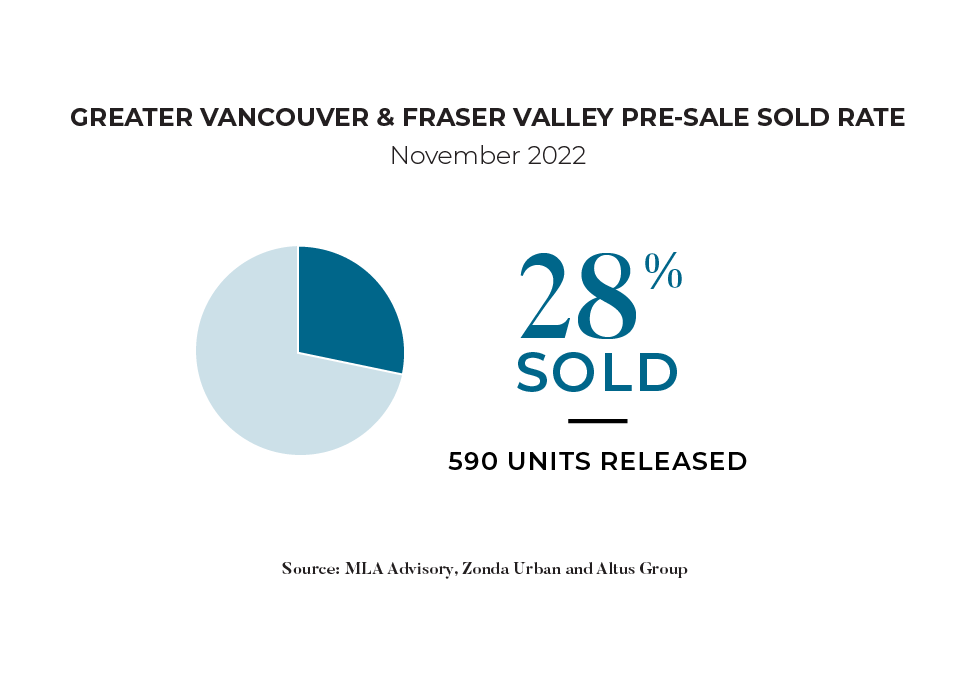 GREATER VANCOUVER & FRASER VALLEY PRE-SALE SOLD RATE
November 2022

28%
SOLD

590 UNITS RELEASED

Source: MLA Advisory, Zonda Urban and Altus Group