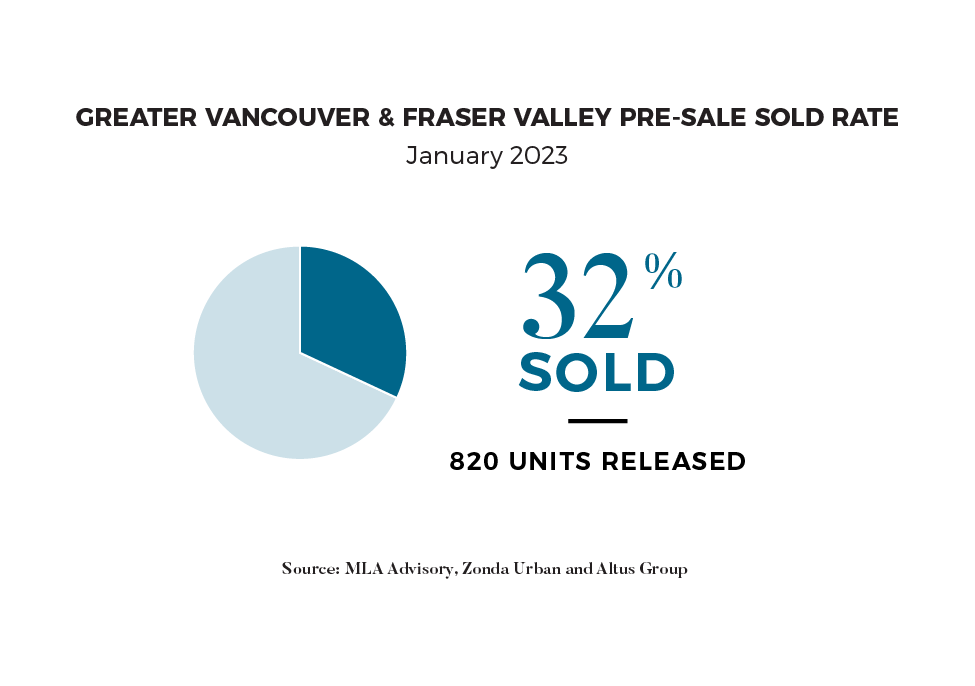 GREATER VANCOUVER & FRASER VALLEY PRE-SALE SOLD RATE
January 2023

32%
SOLD

820 UNITS RELEASED

Source: MLA Advisory, Zonda Urban and Altus Group