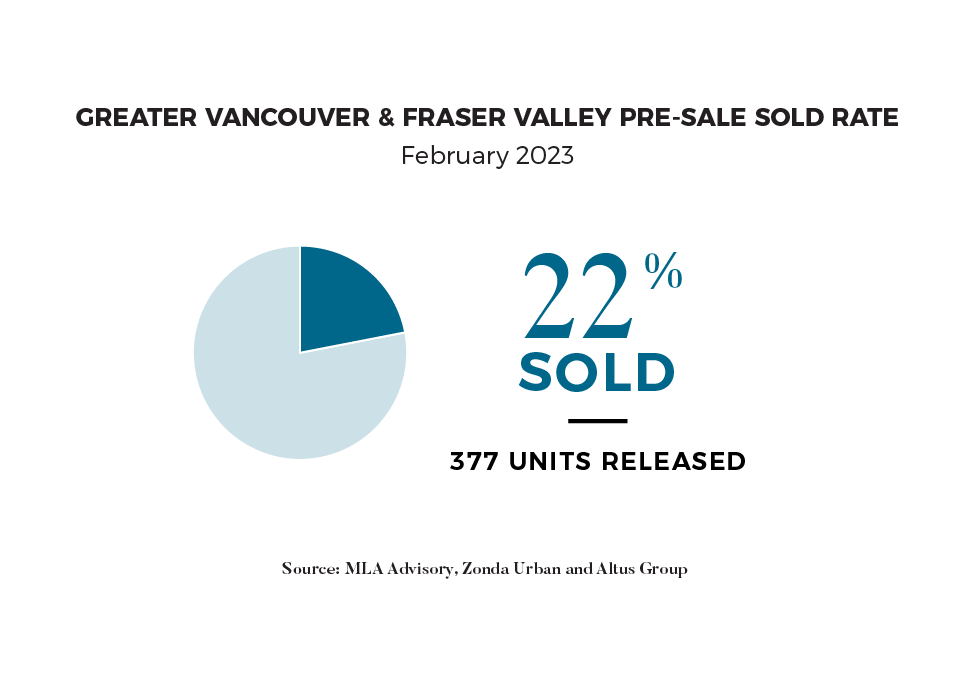 GREATER VANCOUVER & FRASER VALLEY PRE-SALE SOLD RATE
February 2023

22%
SOLD

377 UNITS RELEASED

Source: MLA Advisory, Zonda Urban and Altus Group