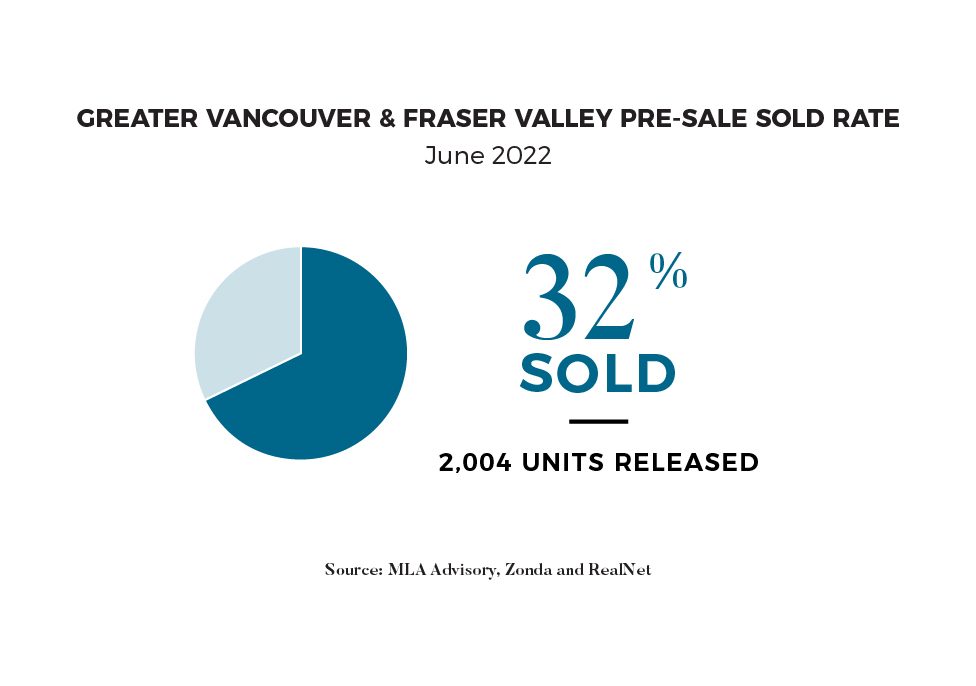 GREATER VANCOUVER & FRASER VALLEY PRE-SALE SOLD RATE
June 2022

32%
SOLD

2,004 UNITS RELEASED

Source: MLA Advisory, Zonda and RealNet